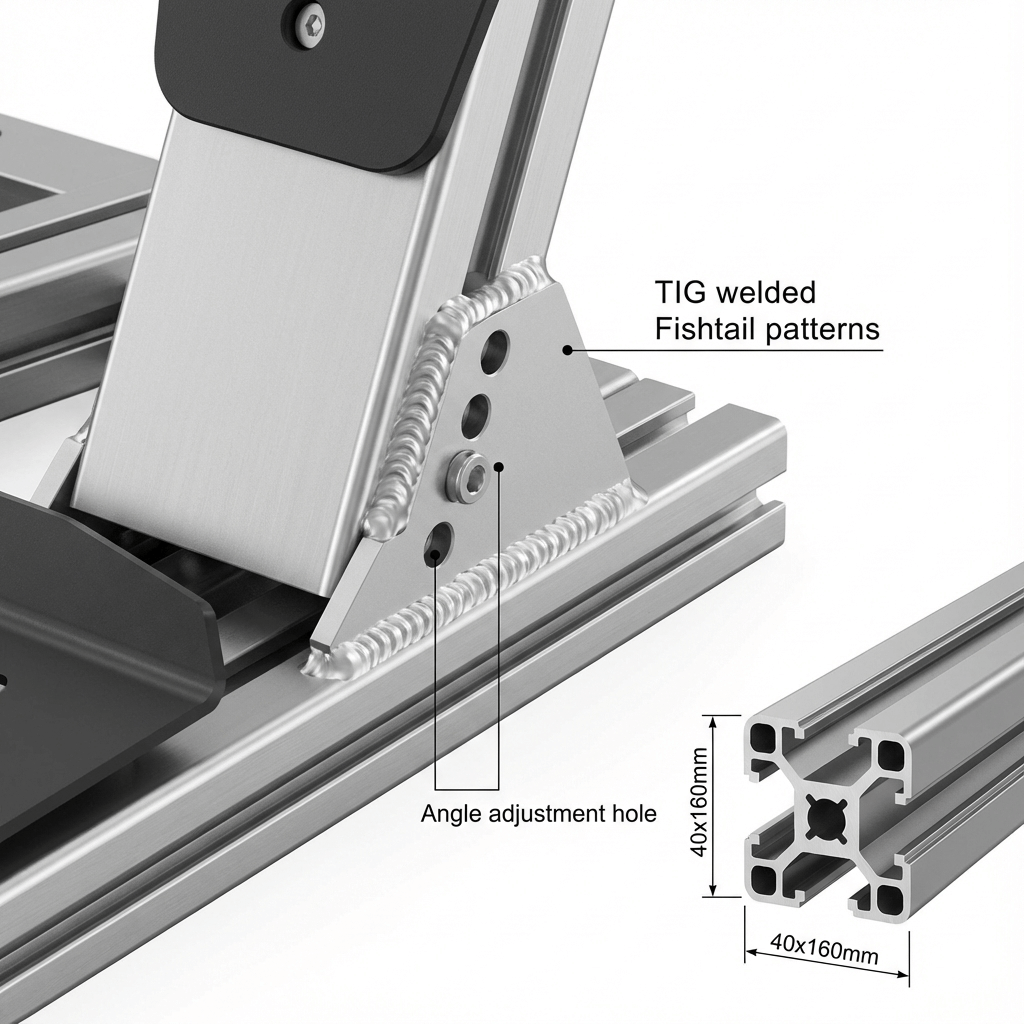 TIG welded
Fishtail patterns

Angle adjustment hole

40x160mm

40x160mm